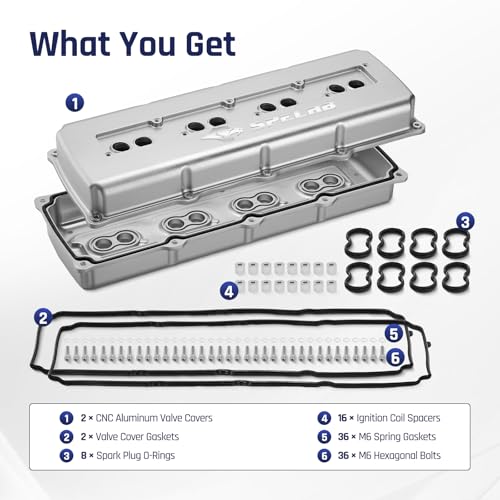 What You Get

1

SPELAB

3

4

2

5

6

1 2 × CNC Aluminum Valve Covers
2 2 × Valve Cover Gaskets
3 8 × Spark Plug O-Rings
4 16 × Ignition Coil Spacers
5 36 × M6 Spring Gaskets
6 36 × M6 Hexagonal Bolts