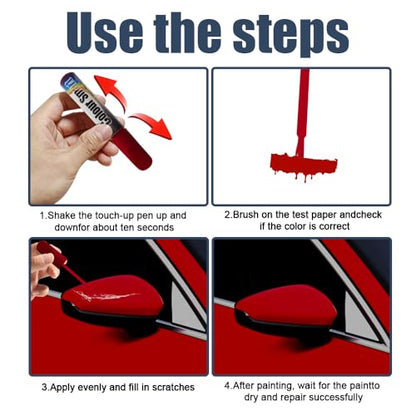 Use the steps

Colour Sm

1.Shake the touch-up pen up and downfor about ten seconds

2.Brush on the test paper andcheck if the color is correct

3.Apply evenly and fill in scratches

4.After painting, wait for the paintto dry and repair successfully