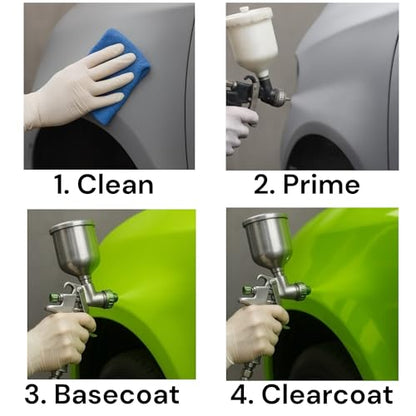 1. Clean

2. Prime

3. Basecoat

4. Clearcoat