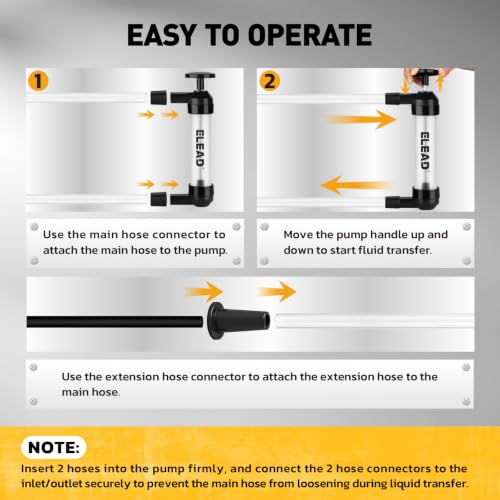 EASY TO OPERATE

1

ELEAD

Use the main hose connector to attach the main hose to the pump.

2

ELEAD

Move the pump handle up and down to start fluid transfer.

Use the extension hose connector to attach the extension hose to the main hose.

NOTE:

Insert 2 hoses into the pump firmly, and connect the 2 hose connectors to the inlet/outlet securely to prevent the main hose from loosening during liquid transfer.