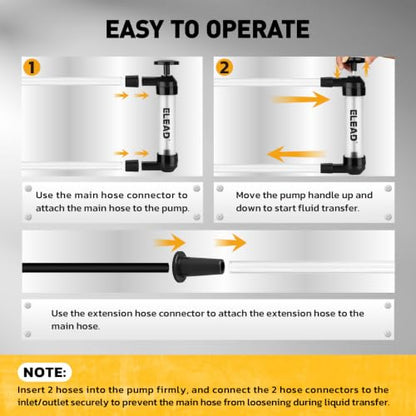 EASY TO OPERATE

1

ELEAD

Use the main hose connector to attach the main hose to the pump.

2

ELEAD

Move the pump handle up and down to start fluid transfer.

Use the extension hose connector to attach the extension hose to the main hose.

NOTE:

Insert 2 hoses into the pump firmly, and connect the 2 hose connectors to the inlet/outlet securely to prevent the main hose from loosening during liquid transfer.