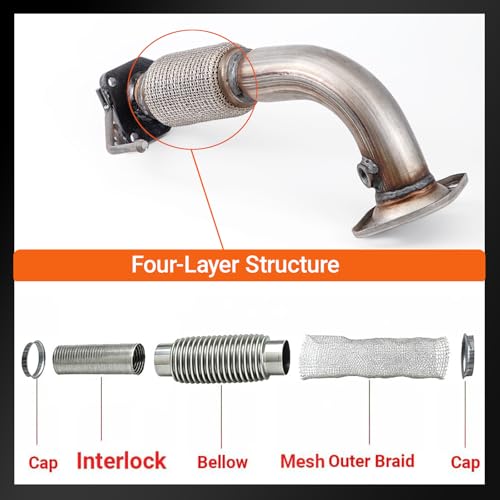 Four-Layer Structure

Cap Interlock Bellow Mesh Outer Braid Cap