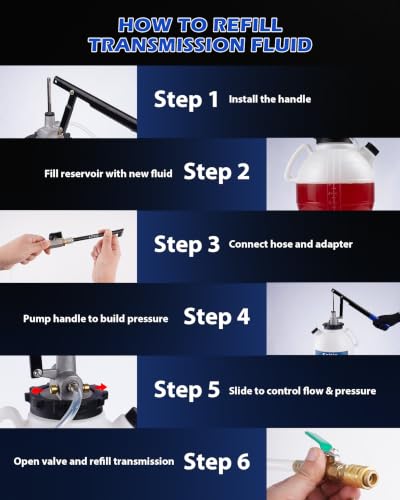 HOW TO REFILL TRANSMISSION FLUID

Step 1 Install the handle

Fill reservoir with new fluid Step 2

Step 3 Connect hose and adapter

Pump handle to build pressure Step 4

Step 5 Slide to control flow & pressure

Open valve and refill transmission Step 6