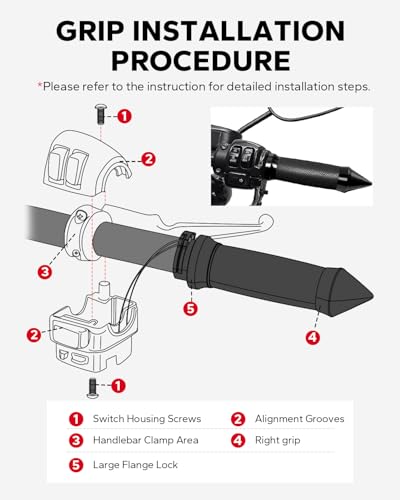 GRIP INSTALLATION PROCEDURE

*Please refer to the instruction for detailed installation steps.

1
2
3
5
4
2
1

1 Switch Housing Screws
2 Alignment Grooves
3 Handlebar Clamp Area
4 Right grip
5 Large Flange Lock