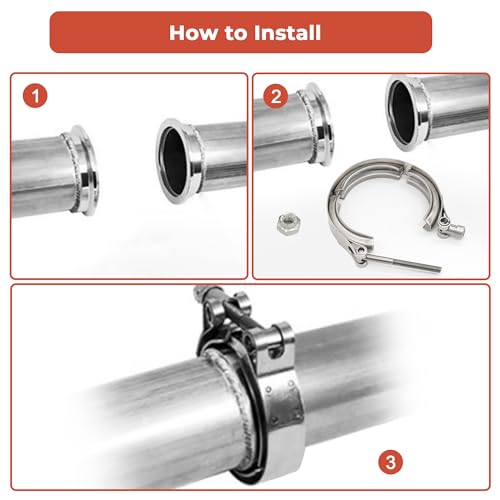 How to Install

1

2

3