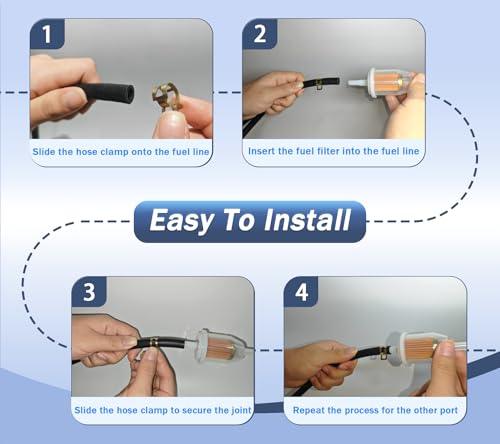 1

Slide the hose clamp onto the fuel line

2

Insert the fuel filter into the fuel line

Easy To Install

3

Slide the hose clamp to secure the joint

4

Repeat the process for the other port