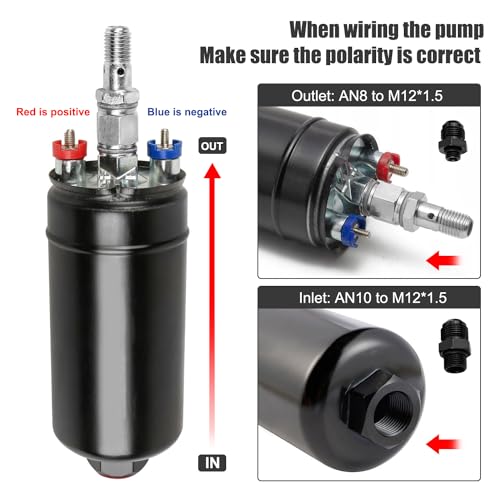 When wiring the pump
Make sure the polarity is correct

Red is positive
Blue is negative

OUT

IN

Outlet: AN8 to M12*1.5

Inlet: AN10 to M12*1.5