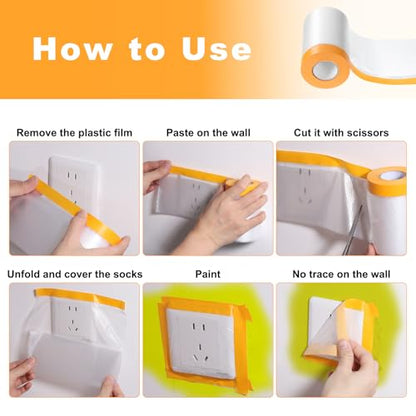 How to Use

Remove the plastic film

Paste on the wall

Cut it with scissors

Unfold and cover the socks

Paint

No trace on the wall