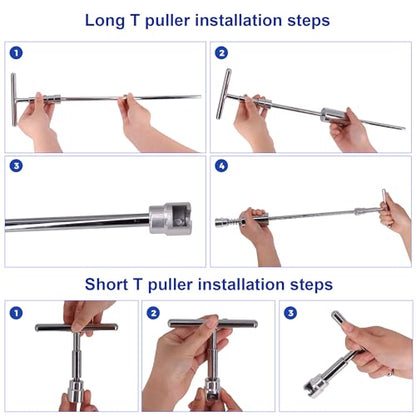 Long T puller installation steps

1

2

3

4

Short T puller installation steps

1

2

3