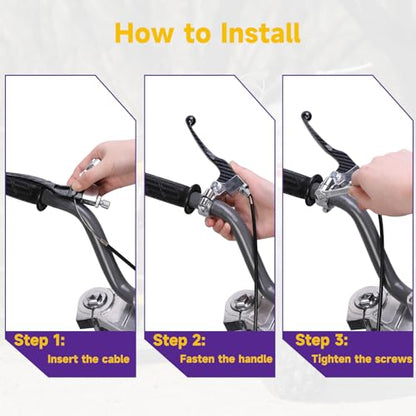 How to Install

Step 1:
Insert the cable

Step 2:
Fasten the handle

Step 3:
Tighten the screws