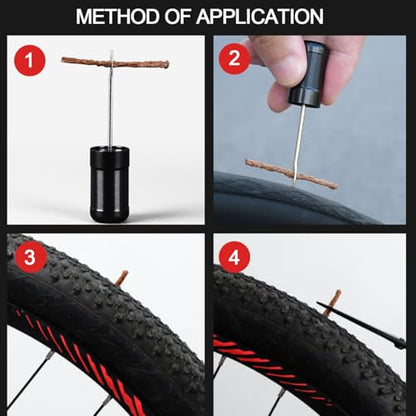 METHOD OF APPLICATION

1

2

3

4