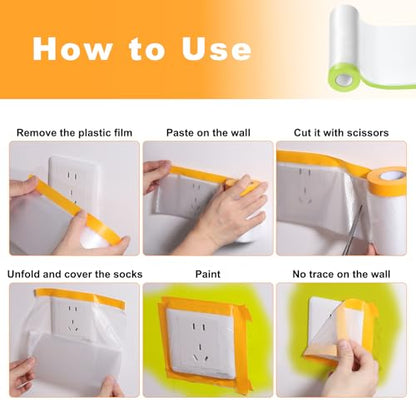 How to Use

Remove the plastic film

Paste on the wall

Cut it with scissors

Unfold and cover the socks

Paint

No trace on the wall