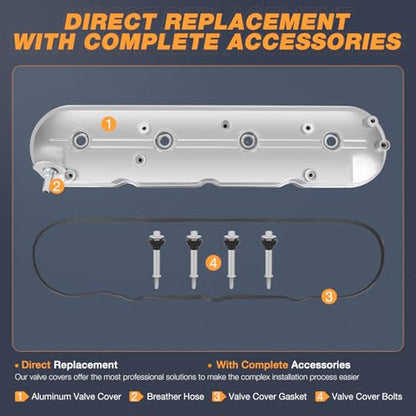 DIRECT REPLACEMENT WITH COMPLETE ACCESSORIES

1

2

4

3

• Direct Replacement • With Complete Accessories

Our valve covers offer the most professional solutions to make the complex installation process easier

1 Aluminum Valve Cover 2 Breather Hose 3 Valve Cover Gasket 4 Valve Cover Bolts