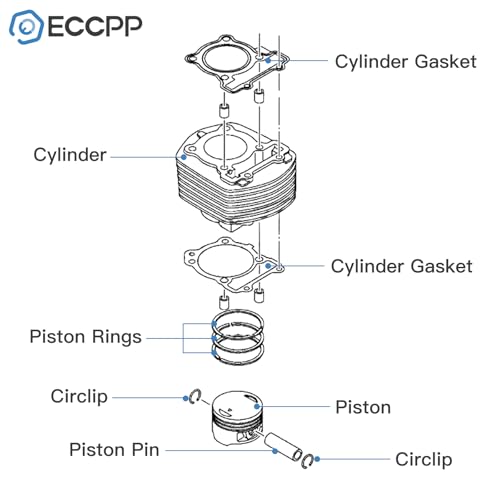 ECCPP

Cylinder Gasket

Cylinder

Cylinder Gasket

Piston Rings

Circlip

Piston

Piston Pin

Circlip