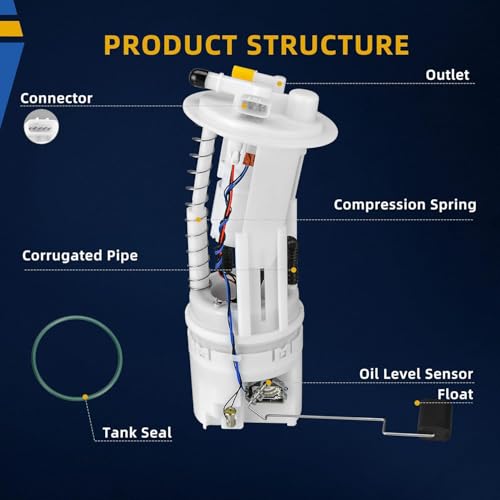 PRODUCT STRUCTURE

Outlet

Connector

Compression Spring

Corrugated Pipe

Oil Level Sensor

Float

Tank Seal