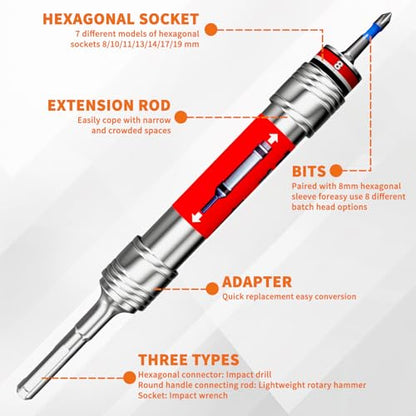 HEXAGONAL SOCKET
7 different models of hexagonal sockets 8/10/11/13/14/17/19 mm

8

EXTENSION ROD
Easily cope with narrow and crowded spaces

BITS
Paired with 8mm hexagonal sleeve foreasy use 8 different batch head options

ADAPTER
Quick replacement easy conversion

THREE TYPES
Hexagonal connector: Impact drill
Round handle connecting rod: Lightweight rotary hammer
Socket: Impact wrench