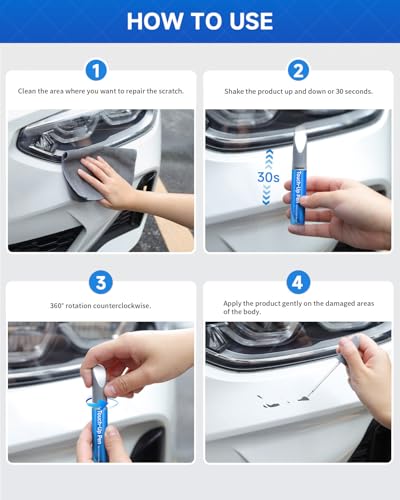 HOW TO USE

1
Clean the area where you want to repair the scratch.

2
Shake the product up and down or 30 seconds.

30s

Touch-Up Pen

3
360° rotation counterclockwise.

Touch-Up Pen

4
Apply the product gently on the damaged areas of the body.