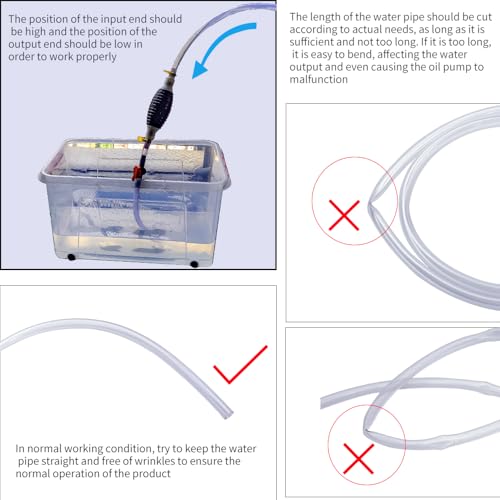 The position of the input end should be high and the position of the output end should be low in order to work properly

The length of the water pipe should be cut according to actual needs, as long as it is sufficient and not too long. If it is too long, it is easy to bend, affecting the water output and even causing the oil pump to malfunction

In normal working condition, try to keep the water pipe straight and free of wrinkles to ensure the normal operation of the product