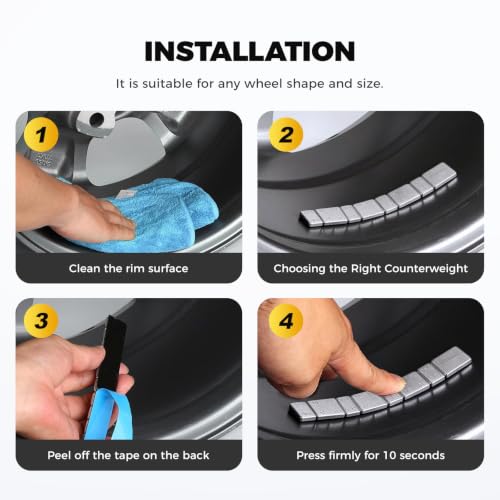 INSTALLATION

It is suitable for any wheel shape and size.

1

Clean the rim surface

2

Choosing the Right Counterweight

3

Peel off the tape on the back

4

Press firmly for 10 seconds