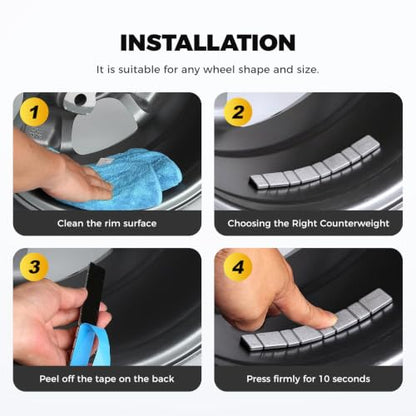 INSTALLATION

It is suitable for any wheel shape and size.

1
Clean the rim surface

2
Choosing the Right Counterweight

3
Peel off the tape on the back

4
Press firmly for 10 seconds