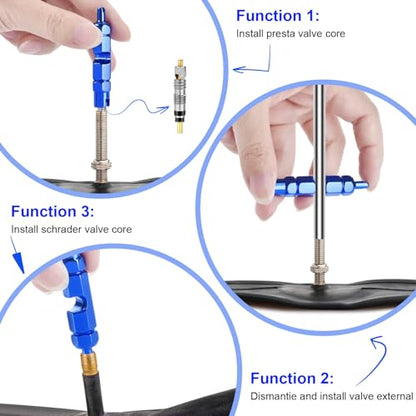 Function 1:
Install presta valve core

Function 3:
Install schrader valve core

Function 2:
Dismantie and install valve external