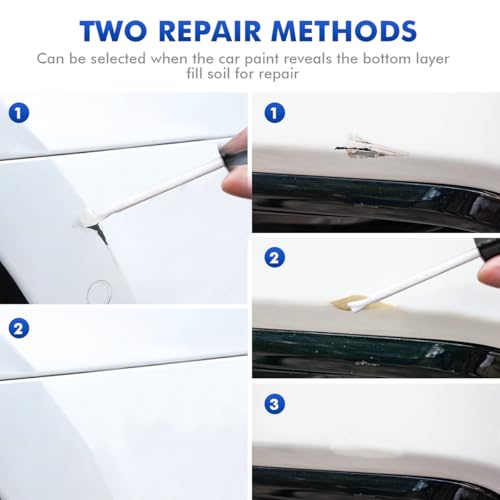 TWO REPAIR METHODS

Can be selected when the car paint reveals the bottom layer fill soil for repair

1

2

1

2

3