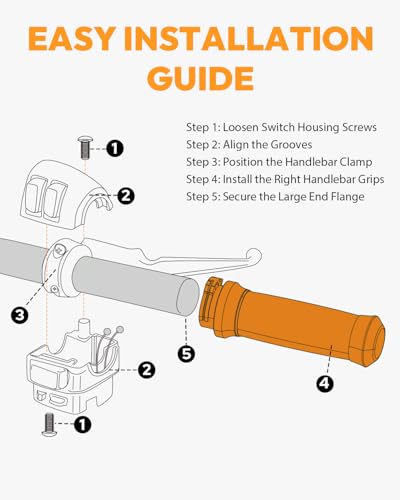 EASY INSTALLATION GUIDE

Step 1: Loosen Switch Housing Screws
Step 2: Align the Grooves
Step 3: Position the Handlebar Clamp
Step 4: Install the Right Handlebar Grips
Step 5: Secure the Large End Flange

1
2
3
5
2
4
1