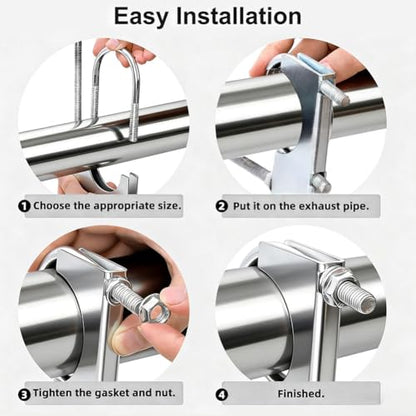 Easy Installation

1 Choose the appropriate size.

2 Put it on the exhaust pipe.

3 Tighten the gasket and nut.

4 Finished.