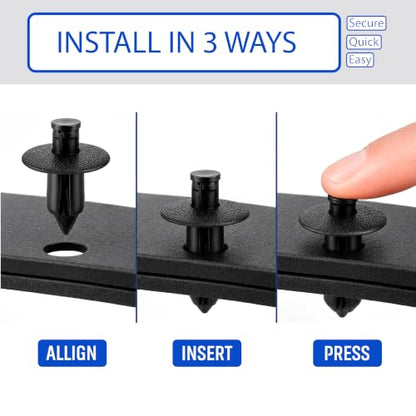 INSTALL IN 3 WAYS

Secure

Quick

Easy

ALLIGN

INSERT

PRESS