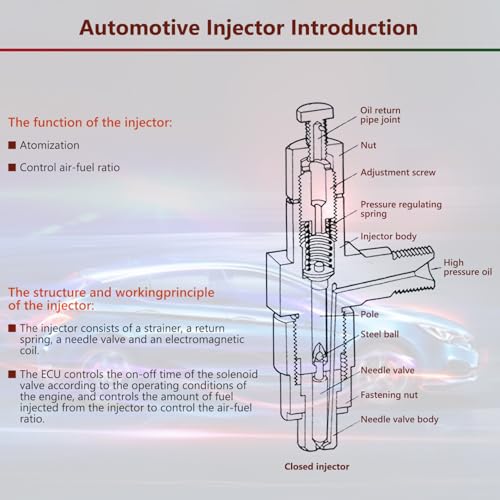 Automotive Injector Introduction

The function of the injector:

■ Atomization

■ Control air-fuel ratio

The structure and workingprinciple of the injector:

■ The injector consists of a strainer, a return spring, a needle valve and an electromagnetic coil.

■ The ECU controls the on-off time of the solenoid valve according to the operating conditions of the engine, and controls the amount of fuel injected from the injector to control the air-fuel ratio.

Oil return pipe joint

Nut

Adjustment screw

Pressure regulating spring

Injector body

High pressure oil

Pole

Steel ball

Needle valve

Fastening nut

Needle valve body

Closed injector