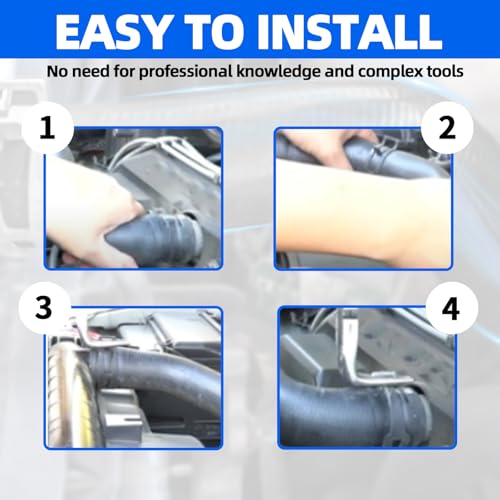 EASY TO INSTALL

No need for professional knowledge and complex tools

1

2

3

4