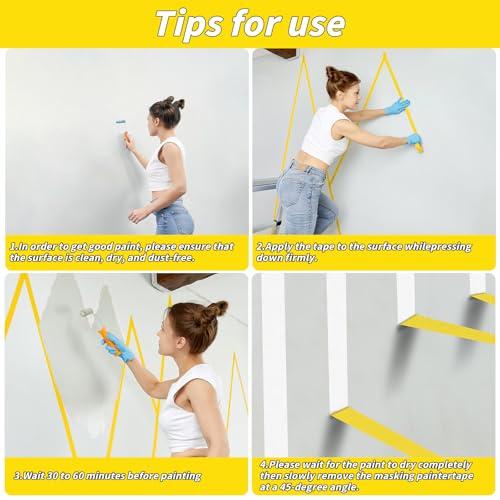 Tips for use

1.In order to get good paint, please ensure that the surface is clean, dry, and dust-free.

2.Apply the tape to the surface whilepressing down firmly.

3.Wait 30 to 60 minutes before painting

4.Please wait for the paint to dry completely then slowly remove the masking paintertape at a 45-degree angle.