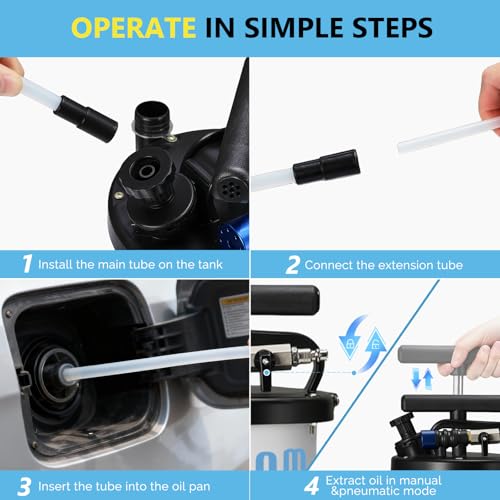 OPERATE IN SIMPLE STEPS

1 Install the main tube on the tank

2 Connect the extension tube

3 Insert the tube into the oil pan

4 Extract oil in manual &pneumatic mode