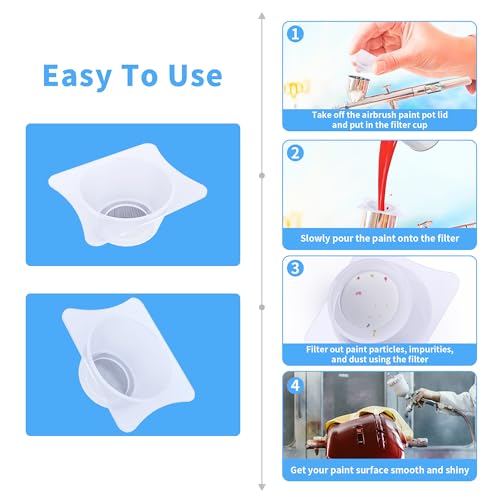 Easy To Use

1
Take off the airbrush paint pot lid and put in the filter cup

2
Slowly pour the paint onto the filter

3
Filter out paint particles, impurities, and dust using the filter

4
Get your paint surface smooth and shiny