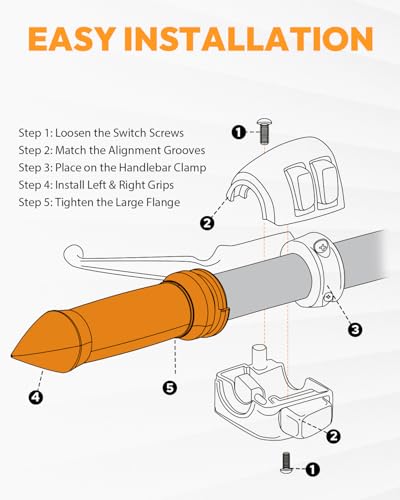 EASY INSTALLATION

Step 1: Loosen the Switch Screws
Step 2: Match the Alignment Grooves
Step 3: Place on the Handlebar Clamp
Step 4: Install Left & Right Grips
Step 5: Tighten the Large Flange

1
2
3
4
5
2
1