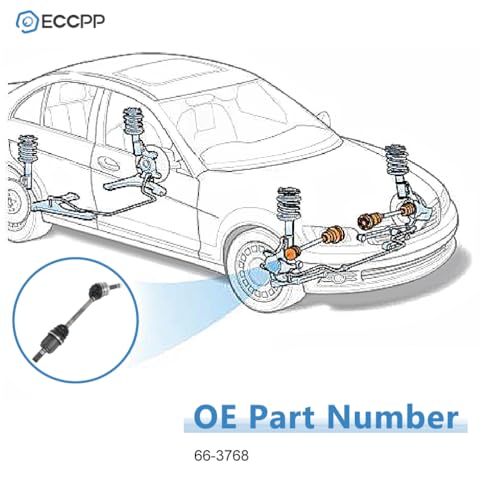 ECCPP

OE Part Number

66-3768