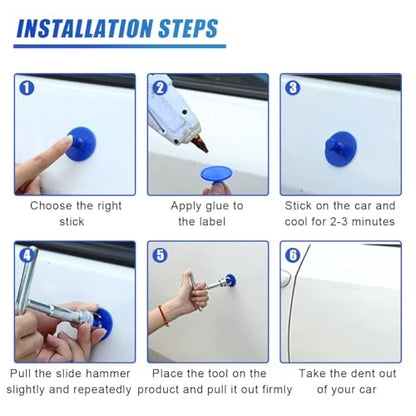 INSTALLATION STEPS

1
Choose the right stick

2
Apply glue to the label

3
Stick on the car and cool for 2-3 minutes

4
Pull the slide hammer slightly and repeatedly

5
Place the tool on the product and pull it out firmly

6
Take the dent out of your car