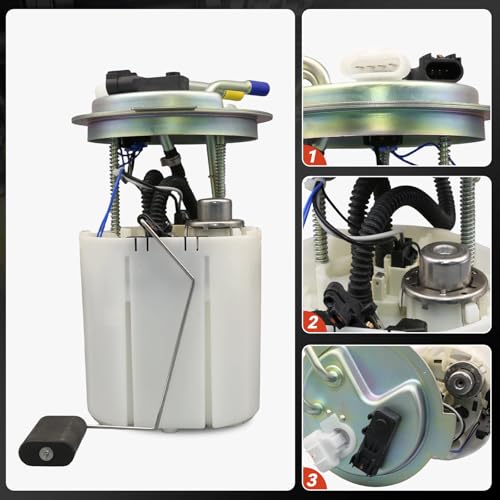 1

2

3