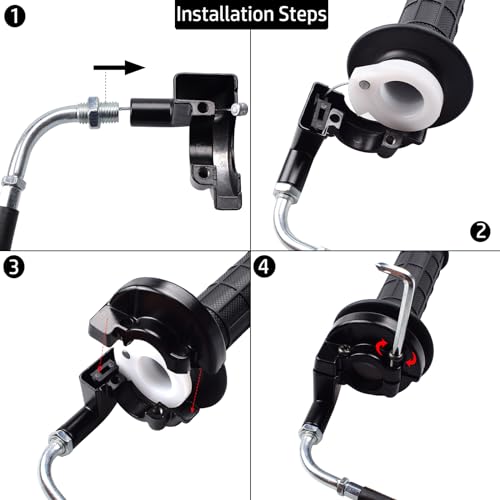 1

Installation Steps

2

3

4