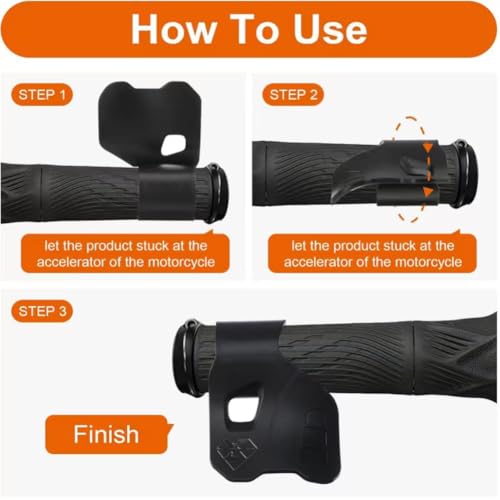 How To Use

STEP 1

let the product stuck at the accelerator of the motorcycle

STEP 2

let the product stuck at the accelerator of the motorcycle

STEP 3

Finish