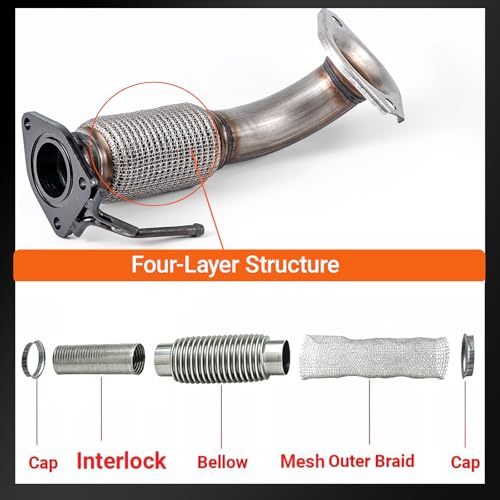 Four-Layer Structure

Cap Interlock Bellow Mesh Outer Braid Cap