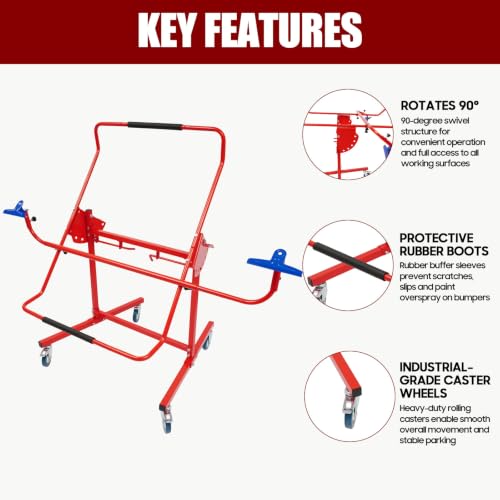 KEY FEATURES

ROTATES 90°
90-degree swivel structure for convenient operation and full access to all working surfaces

PROTECTIVE RUBBER BOOTS
Rubber buffer sleeves prevent scratches, slips and paint overspray on bumpers

INDUSTRIAL-GRADE CASTER WHEELS
Heavy-duty rolling casters enable smooth overall movement and stable parking