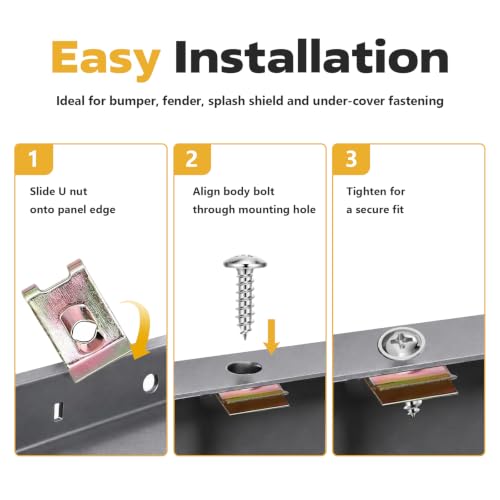 Easy Installation

Ideal for bumper, fender, splash shield and under-cover fastening

1

Slide U nut onto panel edge

2

Align body bolt through mounting hole

3

Tighten for a secure fit