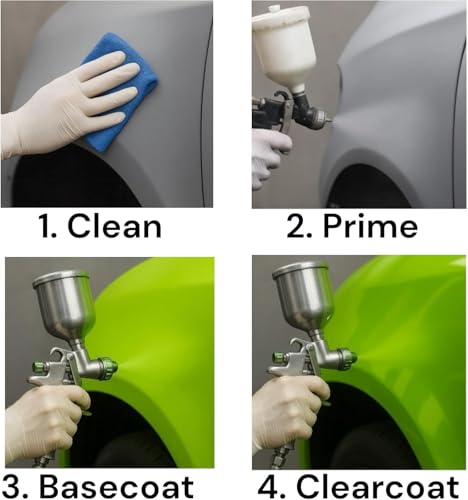 1. Clean

2. Prime

3. Basecoat

4. Clearcoat