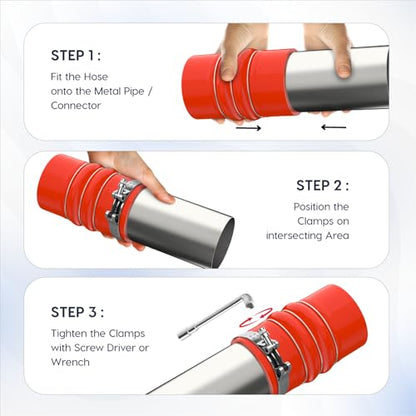 STEP 1 :

Fit the Hose onto the Metal Pipe / Connector

STEP 2 :

Position the Clamps on intersecting Area

STEP 3 :

Tighten the Clamps with Screw Driver or Wrench