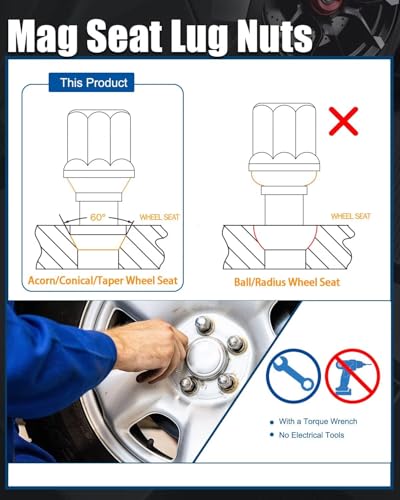 Mag Seat Lug Nuts

This Product

60°

WHEEL SEAT

Acorn/Conical/Taper Wheel Seat

WHEEL SEAT

Ball/Radius Wheel Seat

With a Torque Wrench

No Electrical Tools