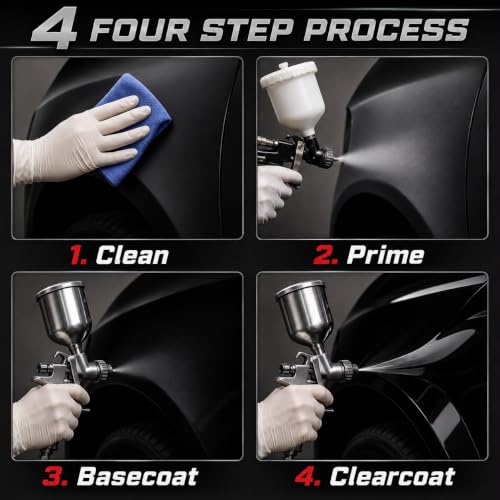 4 FOUR STEP PROCESS

1. Clean

2. Prime

3. Basecoat

4. Clearcoat