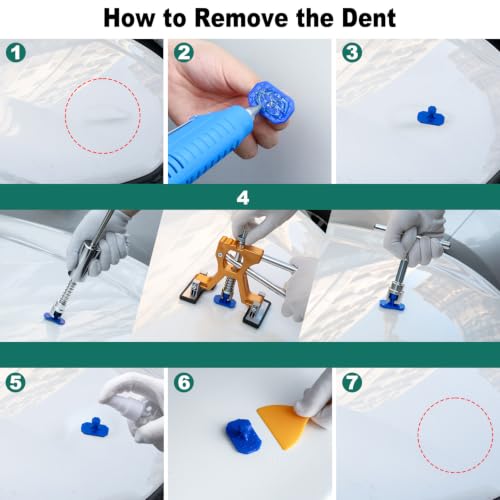 How to Remove the Dent

1

2

3

4

5

6

7