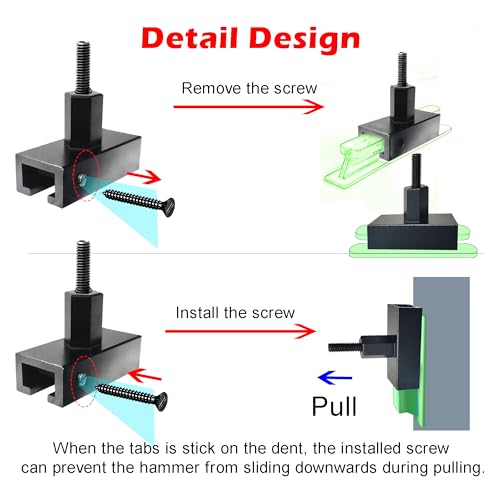 Detail Design

Remove the screw

Install the screw

Pull

When the tabs is stick on the dent, the installed screw can prevent the hammer from sliding downwards during pulling.