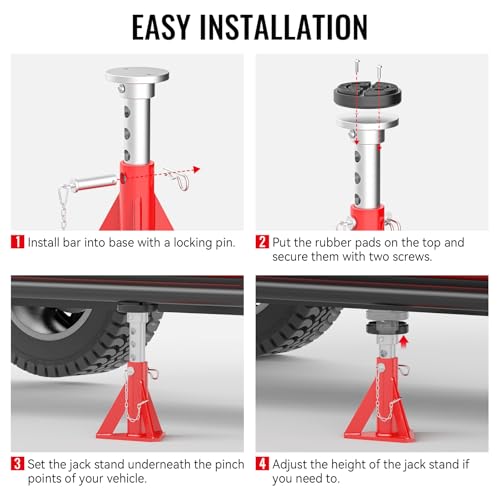 EASY INSTALLATION

1 Install bar into base with a locking pin.

2 Put the rubber pads on the top and secure them with two screws.

3 Set the jack stand underneath the pinch points of your vehicle.

4 Adjust the height of the jack stand if you need to.